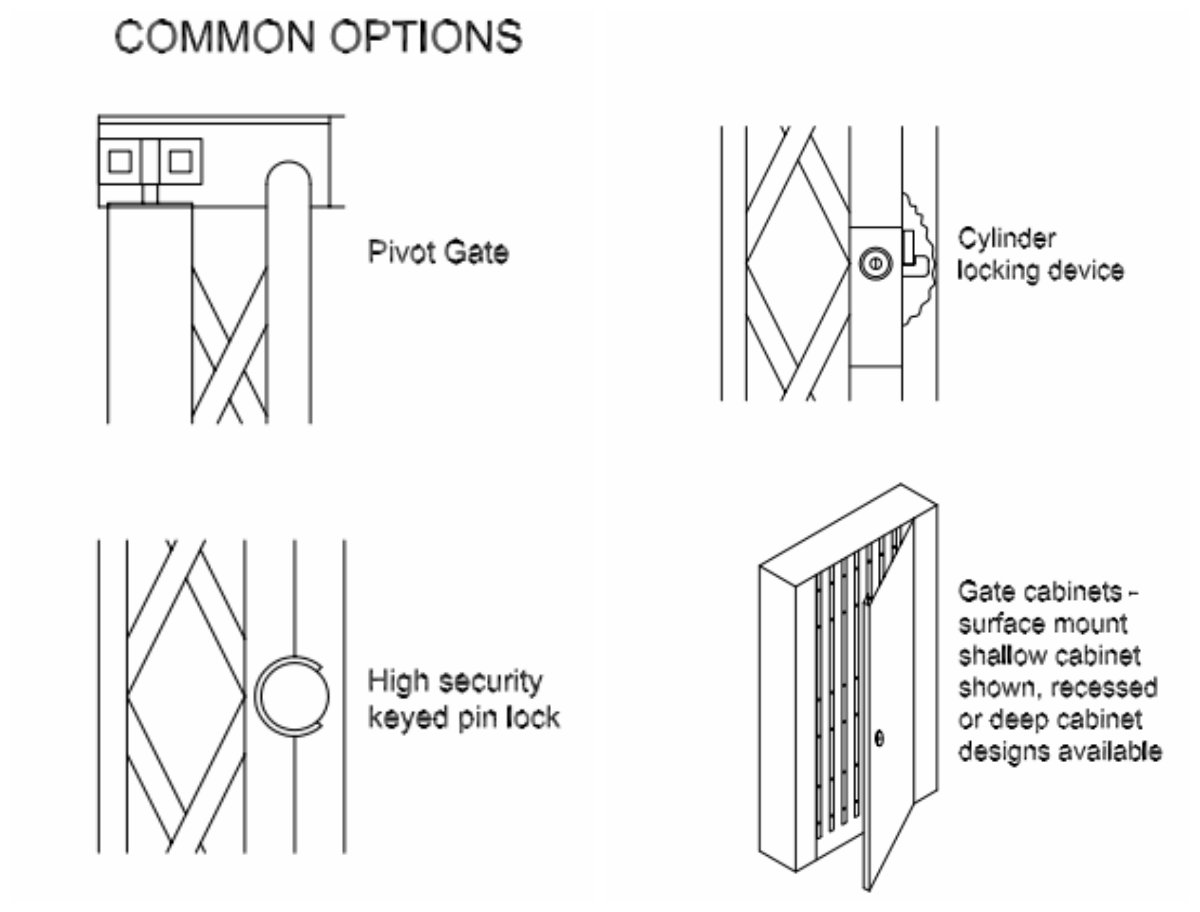 COMMON OPTIONS

Pivot Gate

Cylinder locking device

High security keyed pin lock

Gate cabinets - surface mount shallow cabinet shown, recessed or deep cabinet designs available